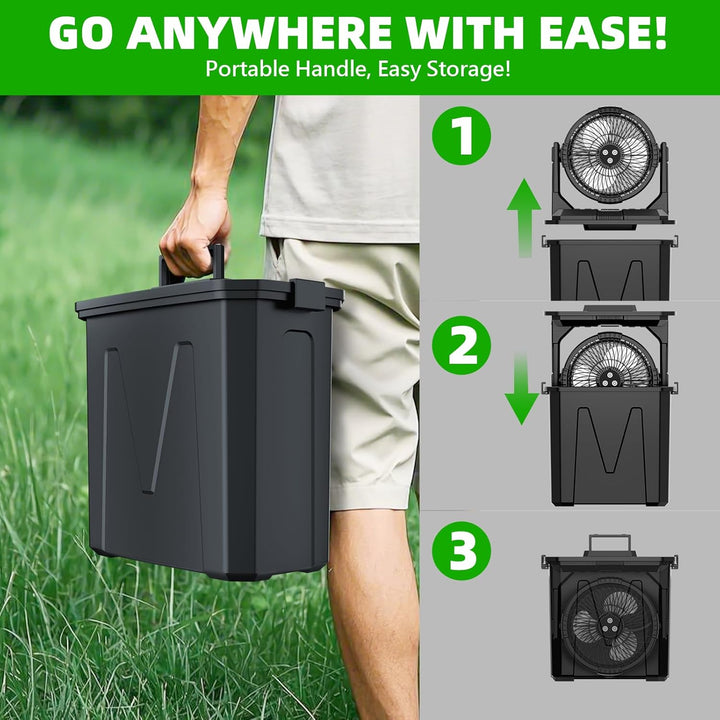 GO ANYWHERE WITH EASE!
Portable Handle, Easy Storage!

1

2

3